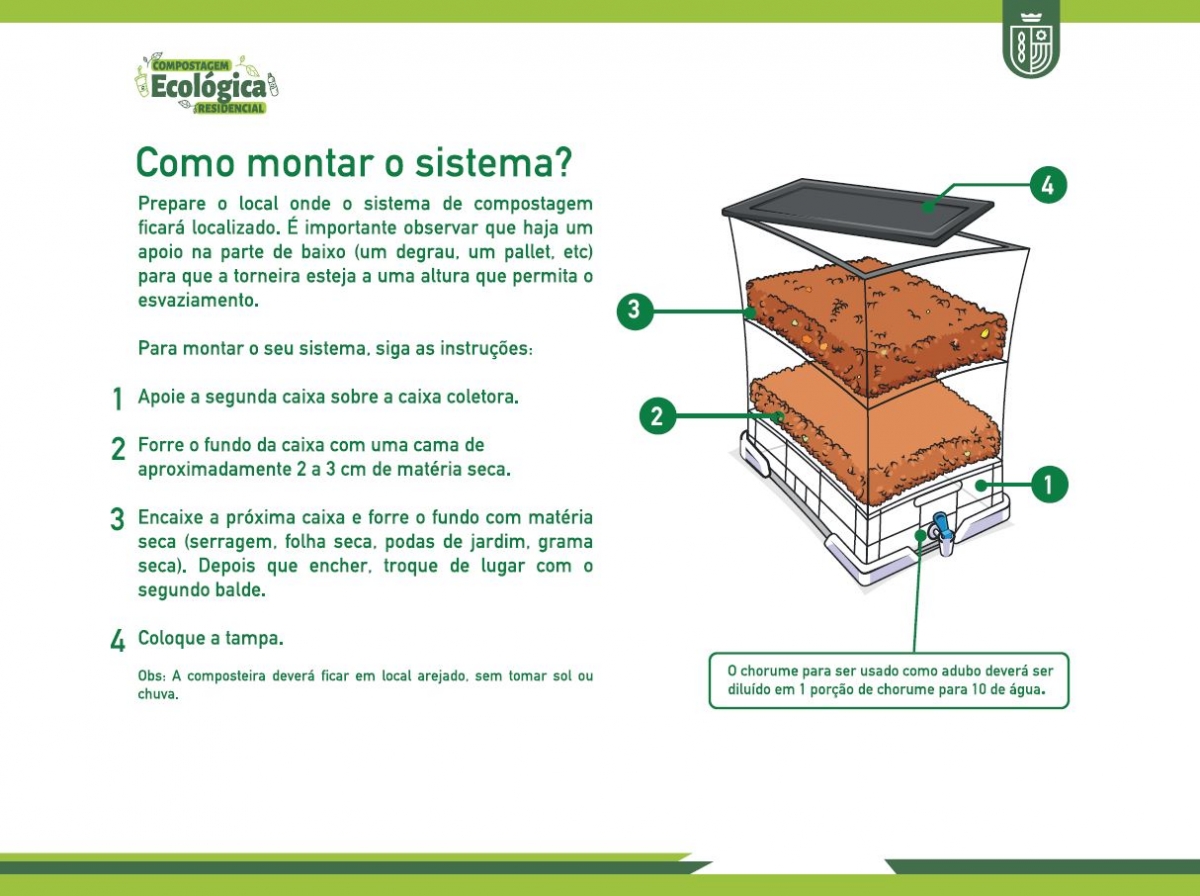 COMPOSTAGEM
Ecológica
RESIDENCIAL

Como montar o sistema?

Prepare o local onde o sistema de compostagem ficará localizado. É importante observar que haja um apoio na parte de baixo (um degrau, um pallet, etc) para que a torneira esteja a uma altura que permita o esvaziamento.

Para montar o seu sistema, siga as instruções:

1 Apoie a segunda caixa sobre a caixa coletora.

2 Forre o fundo da caixa com uma cama de aproximadamente 2 a 3 cm de matéria seca.

3 Encaixe a próxima caixa e forre o fundo com matéria seca (serragem, folha seca, podas de jardim, grama seca). Depois que encher, troque de lugar com o segundo balde.

4 Coloque a tampa.

Obs: A composteira deverá ficar em local arejado, sem tomar sol ou chuva.

4

3

2

1

O chorume para ser usado como adubo deverá ser diluído em 1 porção de chorume para 10 de água.